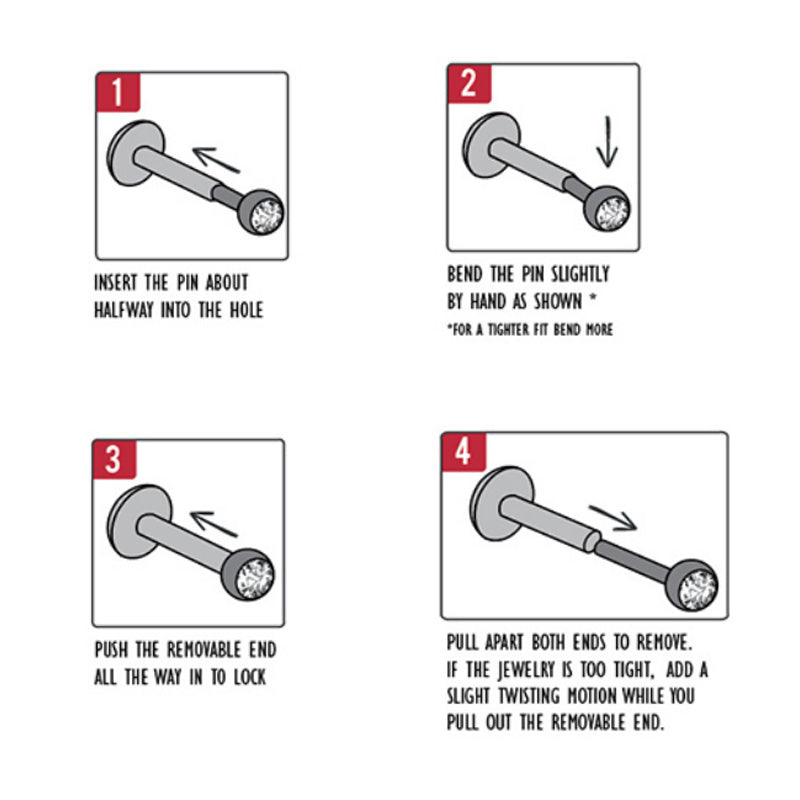 1

INSERT THE PIN ABOUT HALFWAY INTO THE HOLE

2

BEND THE PIN SLIGHTLY BY HAND AS SHOWN *

*FOR A TIGHTER FIT BEND MORE

3

PUSH THE REMOVABLE END ALL THE WAY IN TO LOCK

4

PULL APART BOTH ENDS TO REMOVE. IF THE JEWELRY IS TOO TIGHT, ADD A SLIGHT TWISTING MOTION WHILE YOU PULL OUT THE REMOVABLE END.